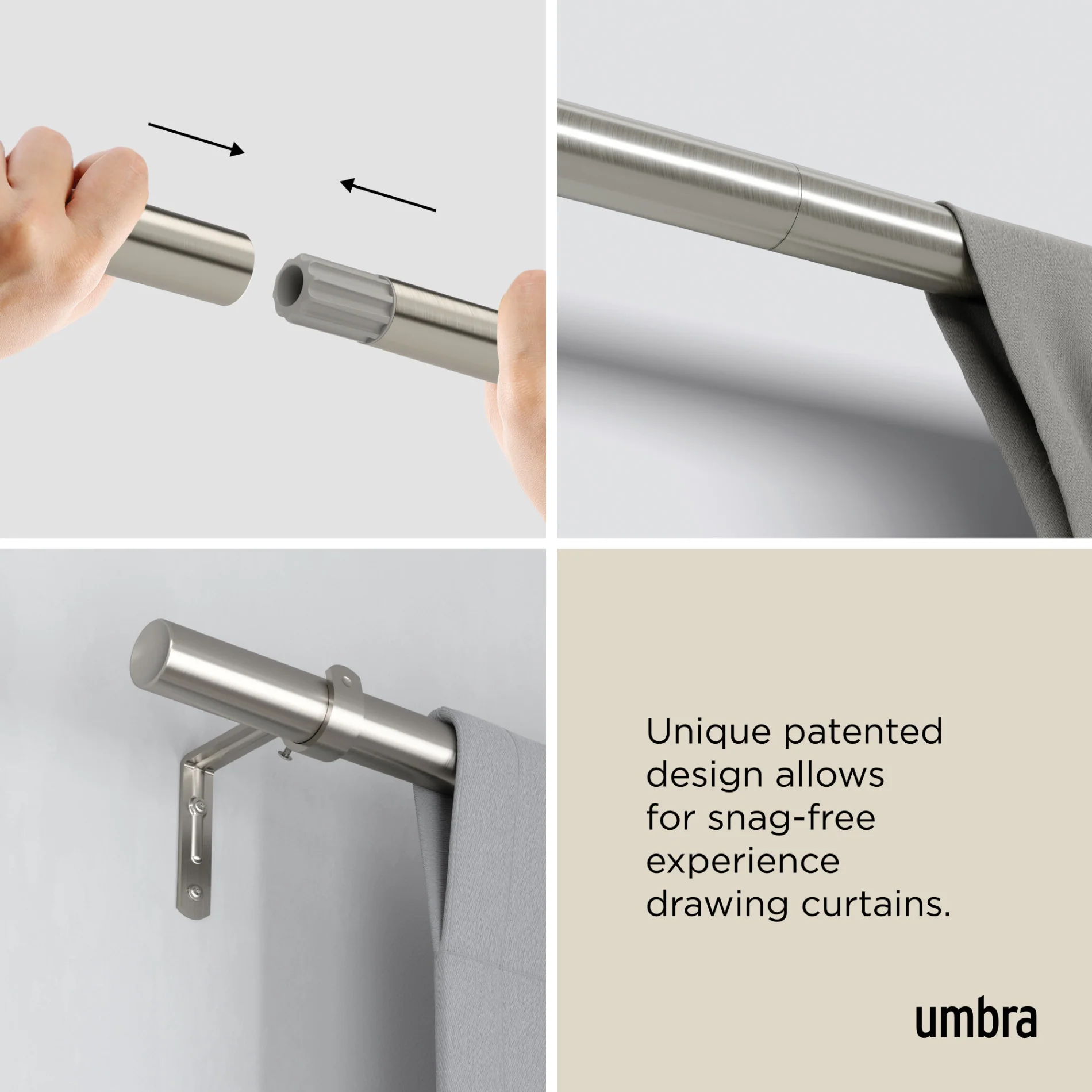 Unique patented design allows for snag-free experience drawing curtains.

umbra